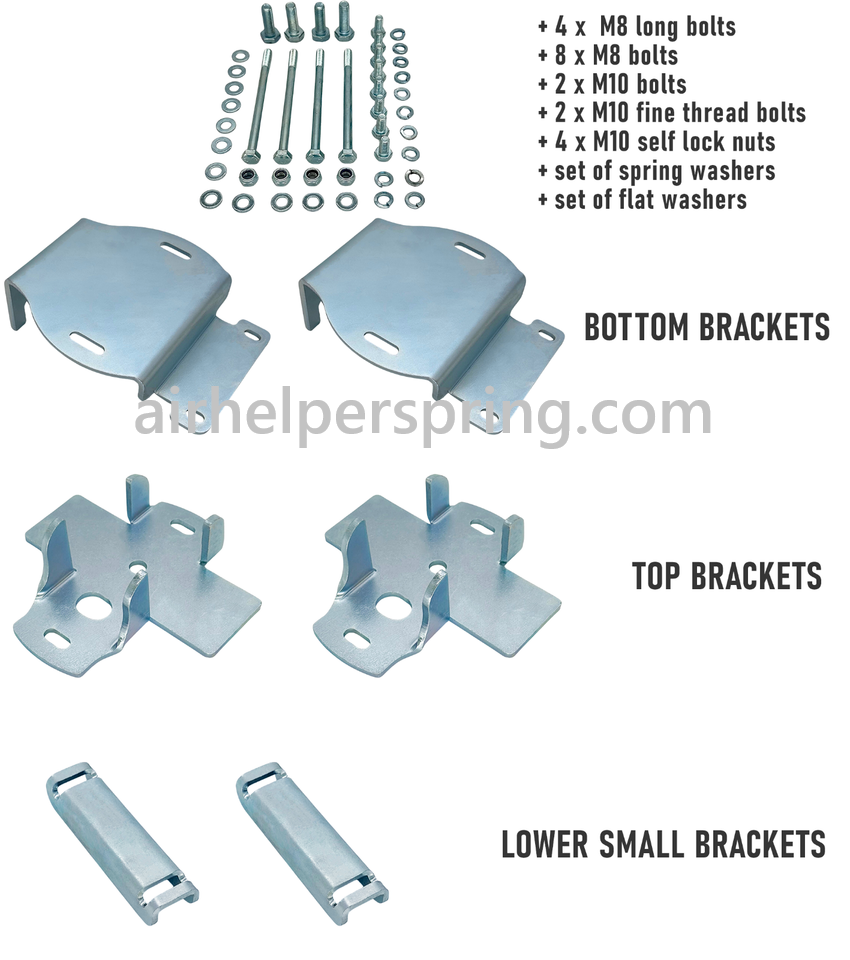 + 4 x M8 long bolts
+ 8 x M8 bolts
+ 2 x M10 bolts
+ 2 x M10 fine thread bolts
+ 4 x M10 self lock nuts
+ set of spring washers
+ set of flat washers

BOTTOM BRACKETS

airhelperspring.com

TOP BRACKETS

LOWER SMALL BRACKETS